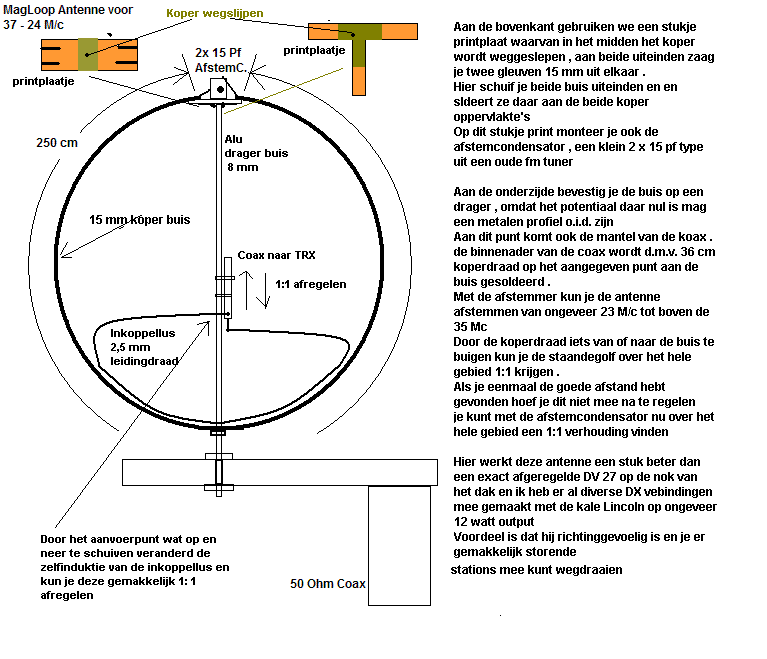 MagLoop Antenne voor
37 - 24 M/c

Koper wegslijpen

printplaatje

printplaatje

2x 15 Pf
AfstemC.

250 cm

Alu
drager buis
8 mm

15 mm koper buis

Coax naar TRX

1:1 afregelen

Inkoppellus
2,5 mm
leidingdraad

Door het aanvoerpunt wat op en neer te schuiven veranderd de zelfinduktie van de inkoppellus en kun je deze gemakkelijk 1: 1 afregelen

50 Ohm Coax

Aan de bovenkant gebruiken we een stukje printplaat waarvan in het midden het koper wordt weggeslepen , aan beide uiteinden zaag je twee gleuven 15 mm uit elkaar .
Hier schuif je beide buis uiteinden en en sldeert ze daar aan de beide koper oppervlakte's
Op dit stukje print monteer je ook de afstemcondensator , een klein 2 x 15 pf type uit een oude fm tuner

Aan de onderzijde bevestig je de buis op een drager , omdat het potentiaal daar nul is mag een metalen profiel o.i.d. zijn
Aan dit punt komt ook de mantel van de koax .
de binnenader van de coax wordt d.m.v. 36 cm koperdraad op het aangegeven punt aan de buis gesoldeerd .
Met de afstemmer kun je de antenne afstemmen van ongeveer 23 M/c tot boven de 35 Mc
Door de koperdraad iets van of naar de buis te buigen kun je de staandegolf over het hele gebied 1:1 krijgen .
Als je eenmaal de goede afstand hebt gevonden hoef je dit niet mee na te regelen
je kunt met de afstemcondensator nu over het hele gebied een 1:1 verhouding vinden

Hier werkt deze antenne een stuk beter dan een exact afgeregelde DV 27 op de nok van het dak en ik heb er al diverse DX vebindingen mee gemaakt met de kale Lincoln op ongeveer 12 watt output
Voordeel is dat hij richtinggevoelig is en je er gemakkelijk storende
stations mee kunt wegdraaien